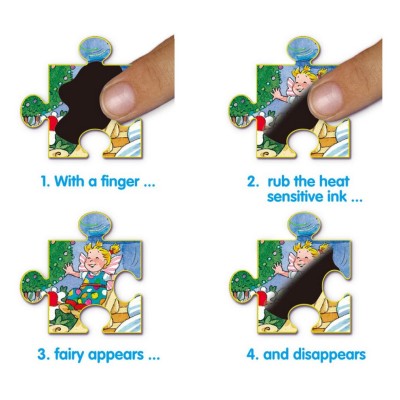 1. With a finger ...

2. rub the heat sensitive ink ...

3. fairy appears ...

4. and disappears