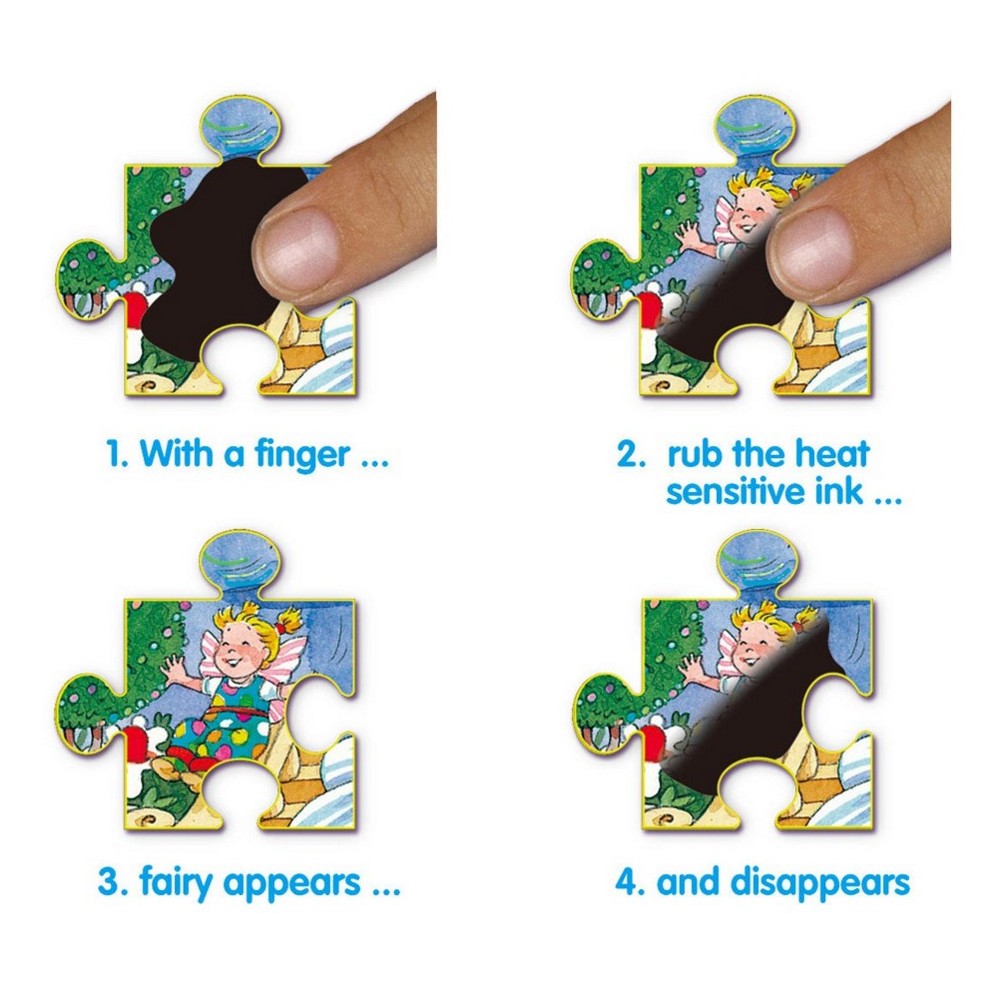 1. With a finger ...

2. rub the heat sensitive ink ...

3. fairy appears ...

4. and disappears