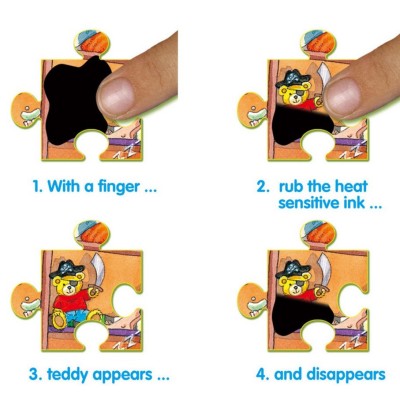 1. With a finger ...

2. rub the heat sensitive ink ...

3. teddy appears ...

4. and disappears