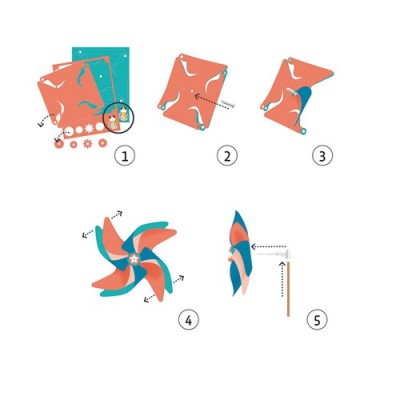 1

2

3

4

5