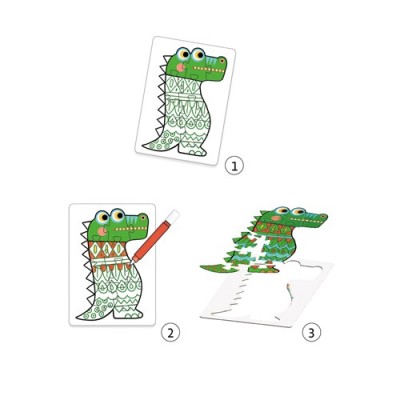 1

2

3