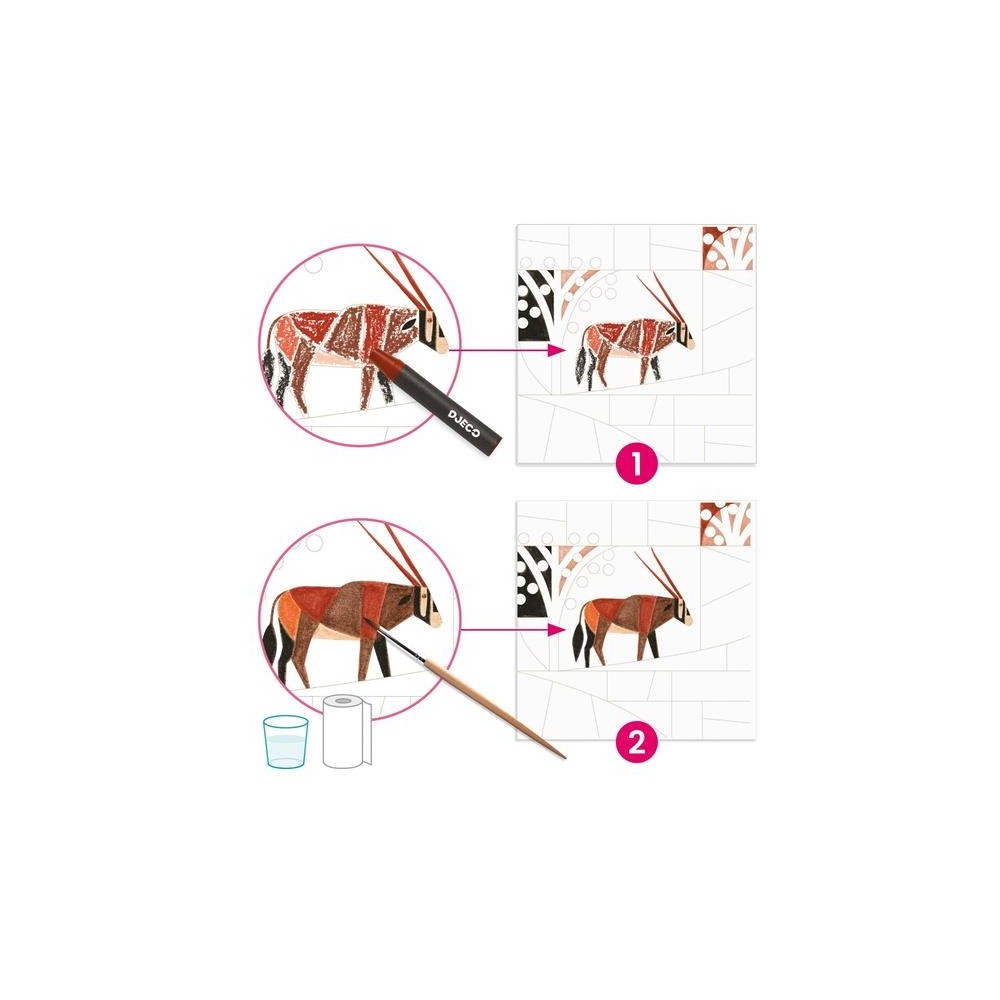 DJECO

1

2